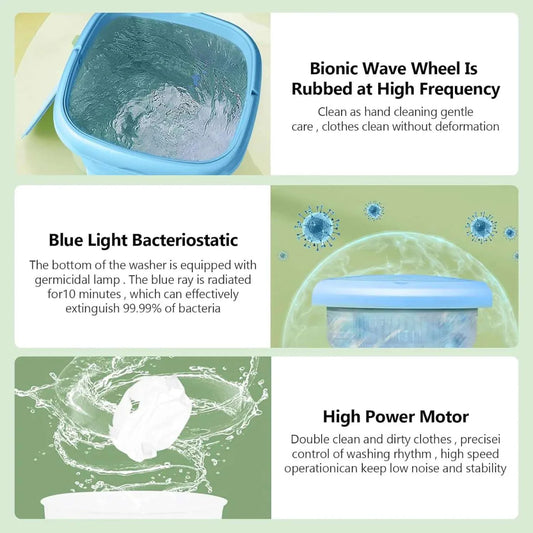 Bionic Wave Wheel Is Rubbed at High Frequency

Clean as hand cleaning gentle care , clothes clean without deformation

Blue Light Bacteriostatic

The bottom of the washer is equipped with germicidal lamp . The blue ray is radiated for10 minutes , which can effectively extinguish 99.99% of bacteria

High Power Motor

Double clean and dirty clothes , precisei control of washing rhythm , high speed operationican keep low noise and stability